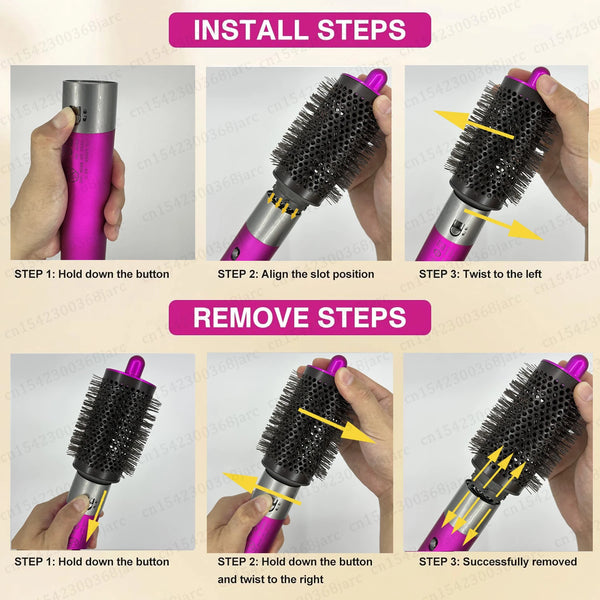 INSTALL STEPS

STEP 1: Hold down the button

STEP 2: Align the slot position

STEP 3: Twist to the left

REMOVE STEPS

STEP 1: Hold down the button

STEP 2: Hold down the button and twist to the right

STEP 3: Successfully removed

cn1542300368jarc